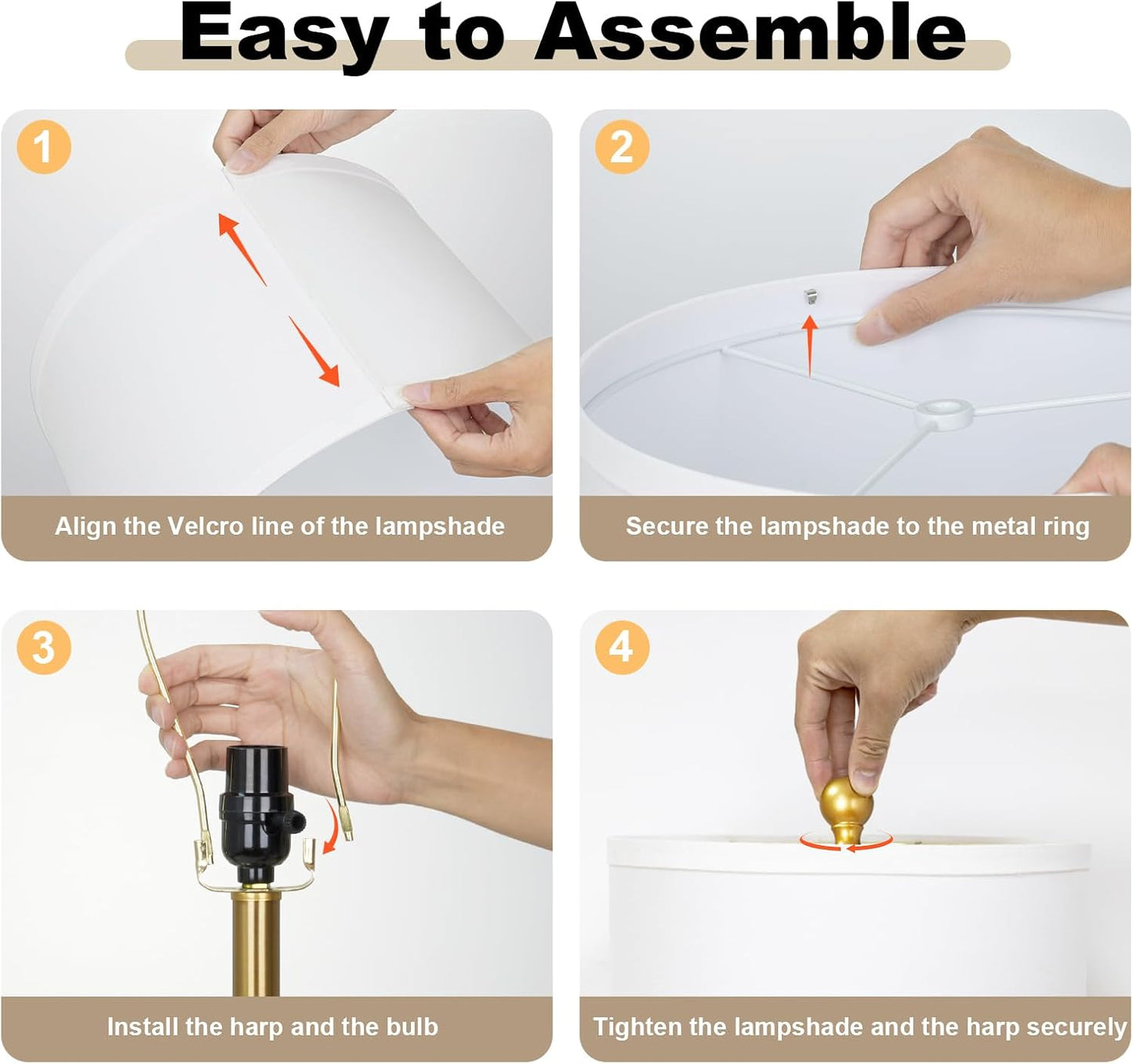 Easy to Assemble

1

Align the Velcro line of the lampshade

2

Secure the lampshade to the metal ring

3

Install the harp and the bulb

4

Tighten the lampshade and the harp securely